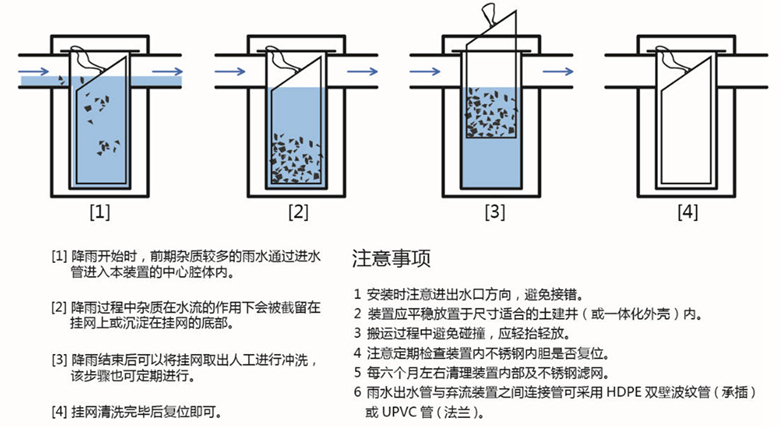 [1]

[2]

[3]

[4]

[1] 降雨开始时，前期杂质较多的雨水通过进水管进入本装置的中心腔体内。

[2] 降雨过程中杂质在水流的作用下会被截留在挂网上或沉淀在挂网的底部。

[3] 降雨结束后可以将挂网取出人工进行冲洗，该步骤也可定期进行。

[4] 挂网清洗完毕后复位即可。

注意事项

1 安装时注意进出水口方向，避免接错。
2 装置应平稳放置于尺寸适合的土建井（或一体化外壳）内。
3 搬运过程中避免碰撞，应轻抬轻放。
4 注意定期检查装置内不锈钢内胆是否复位。
5 每六个月左右清理装置内部及不锈钢滤网。
6 雨水出水管与弃流装置之间连接管可采用 HDPE 双壁波纹管（承插）或 UPVC 管（法兰）。